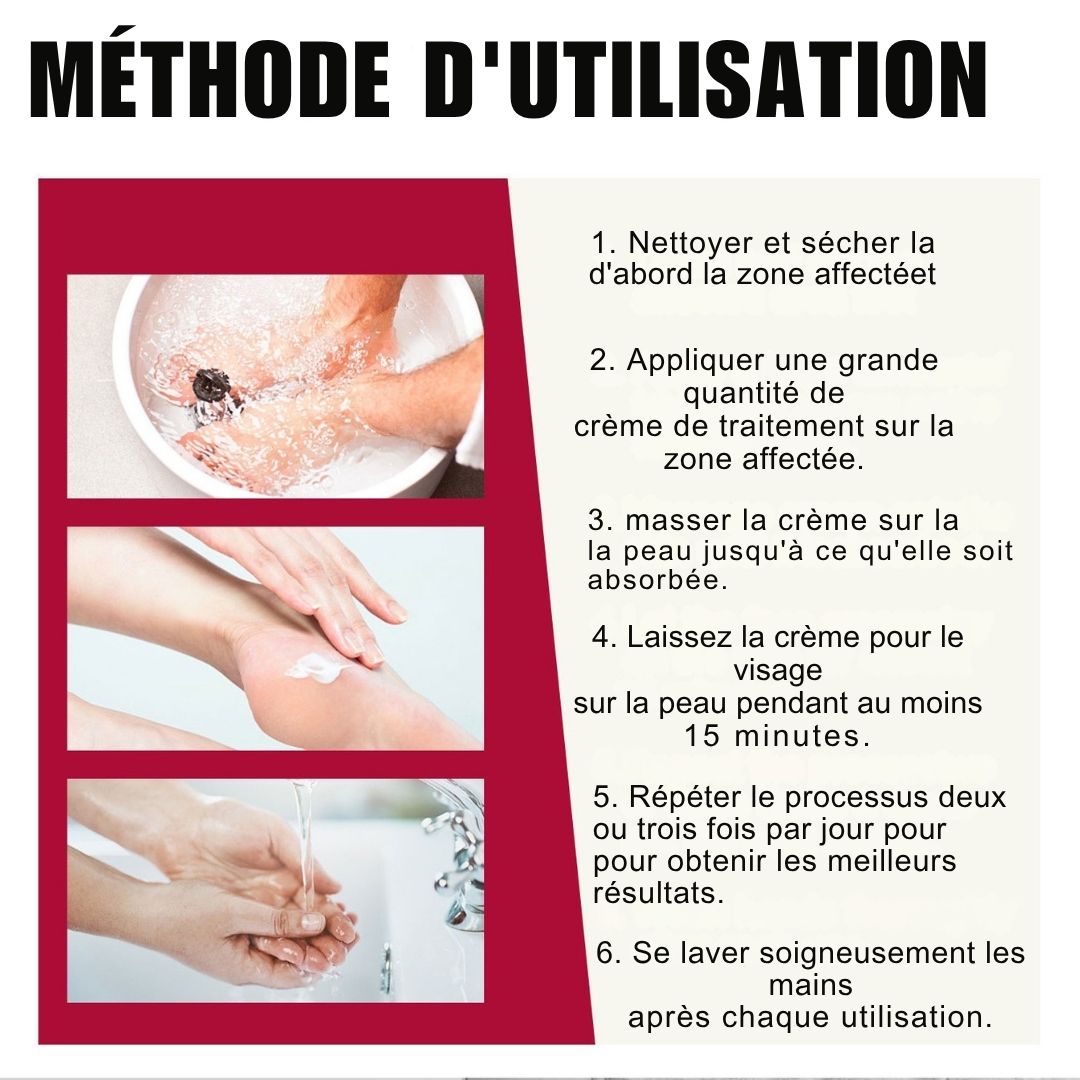 MÉTHODE D'UTILISATION

1. Nettoyer et sécher la d'abord la zone affectéet

2. Appliquer une grande quantité de crème de traitement sur la zone affectée.

3. masser la crème sur la la peau jusqu'à ce qu'elle soit absorbée.

4. Laissez la crème pour le visage sur la peau pendant au moins 15 minutes.

5. Répéter le processus deux ou trois fois par jour pour pour obtenir les meilleurs résultats.

6. Se laver soigneusement les mains après chaque utilisation.