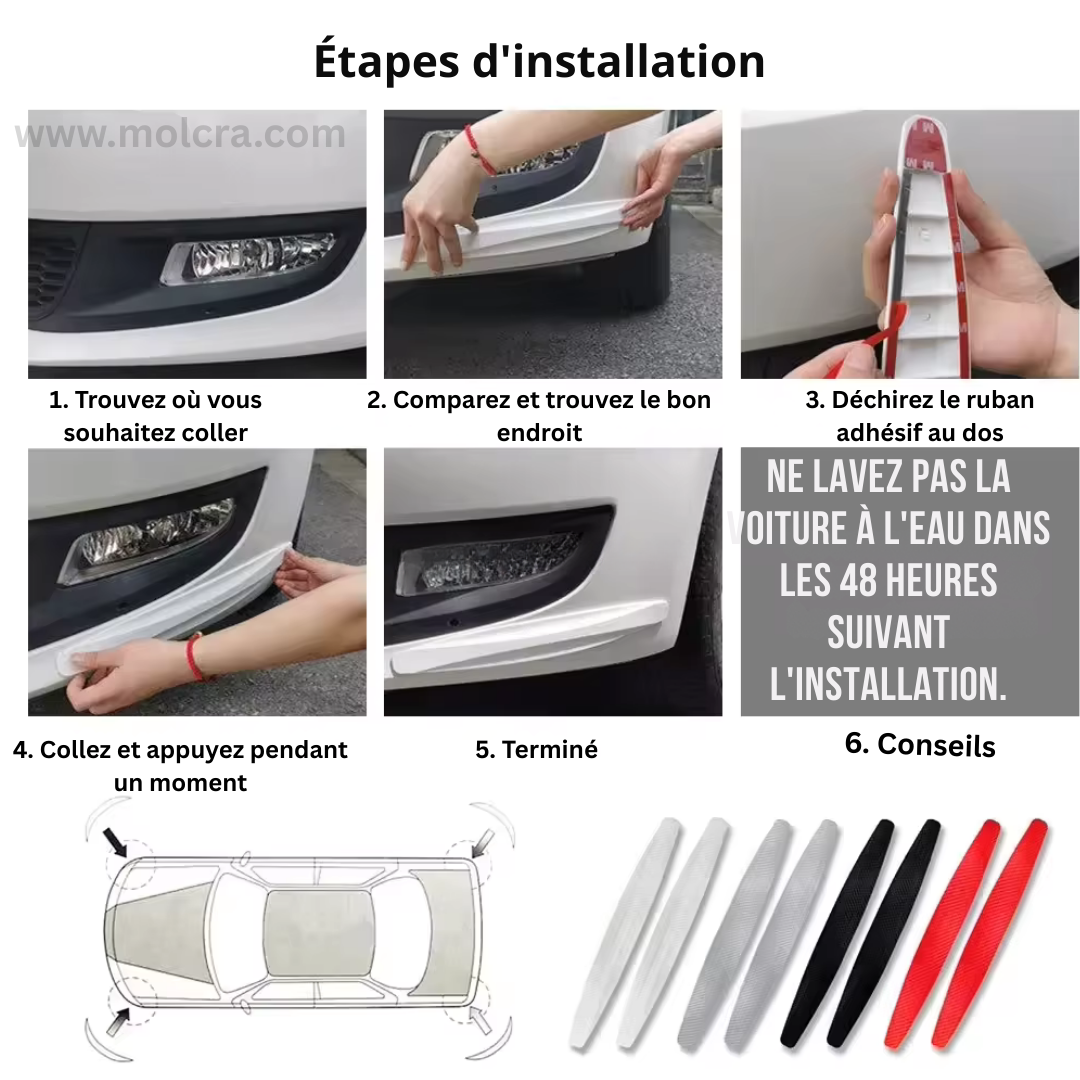 Étapes d'installation

www.molcra.com

1. Trouvez où vous souhaitez coller

2. Comparez et trouvez le bon endroit

3. Déchirez le ruban adhésif au dos

NE LAVEZ PAS LA VOITURE À L'EAU DANS LES 48 HEURES SUIVANT L'INSTALLATION.

4. Collez et appuyez pendant un moment

5. Terminé

6. Conseils